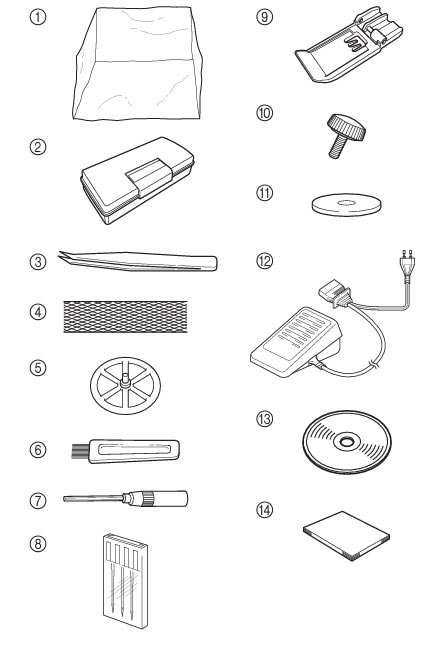 ①

②

③

④

⑤

⑥

⑦

⑧

⑨

⑩

⑪

⑫

⑬

⑭